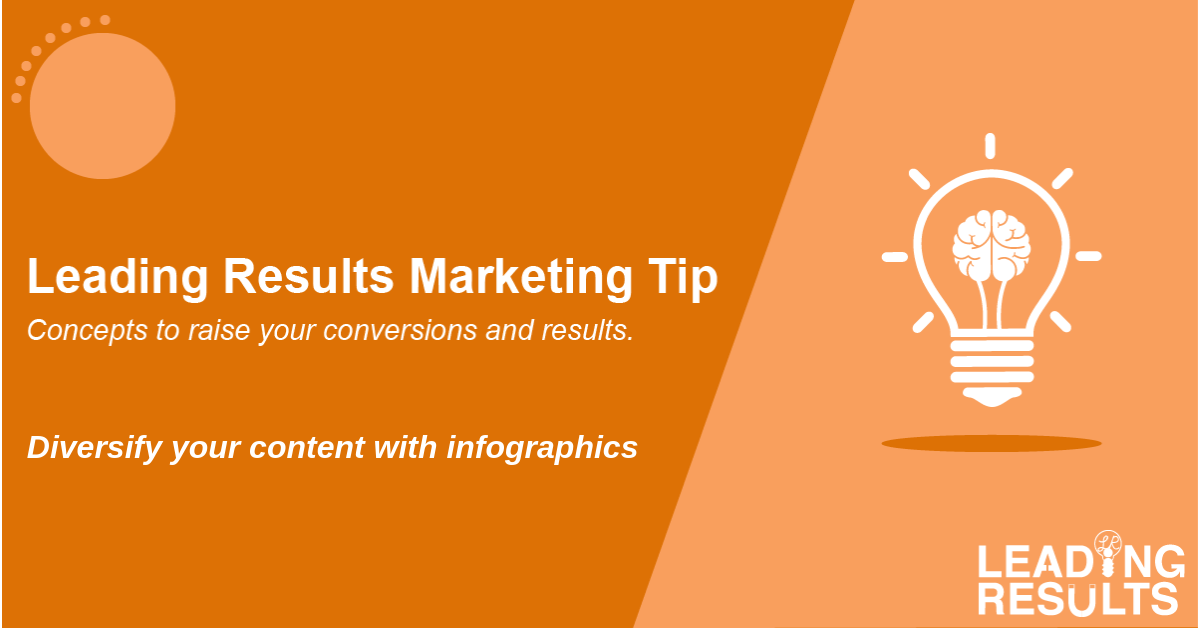 Leading Results Marketing Tip

Concepts to raise your conversions and results.

Diversify your content with infographics

LEADING RESULTS